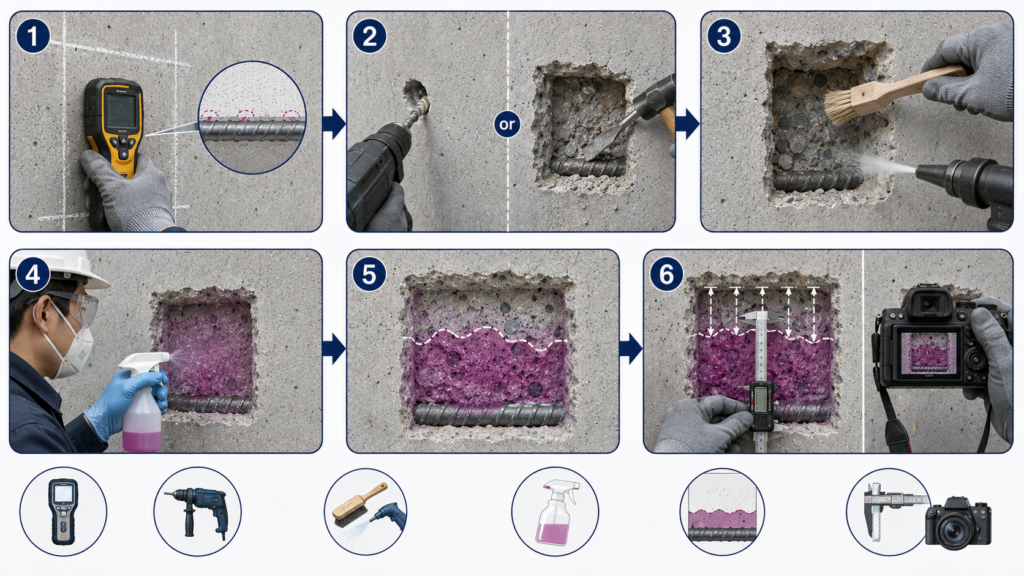 1

2

or

3

4

5

6