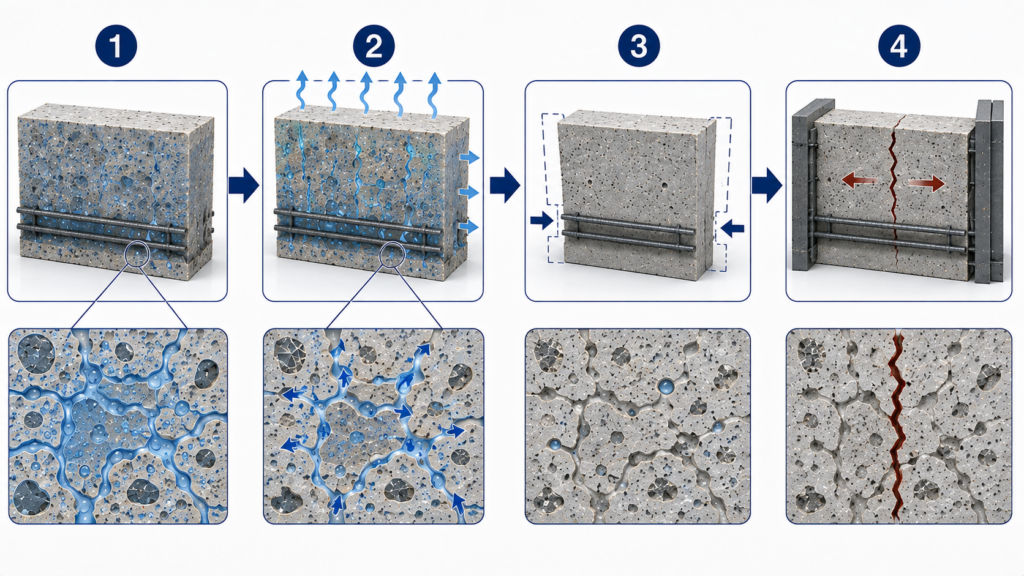 1

2

3

4